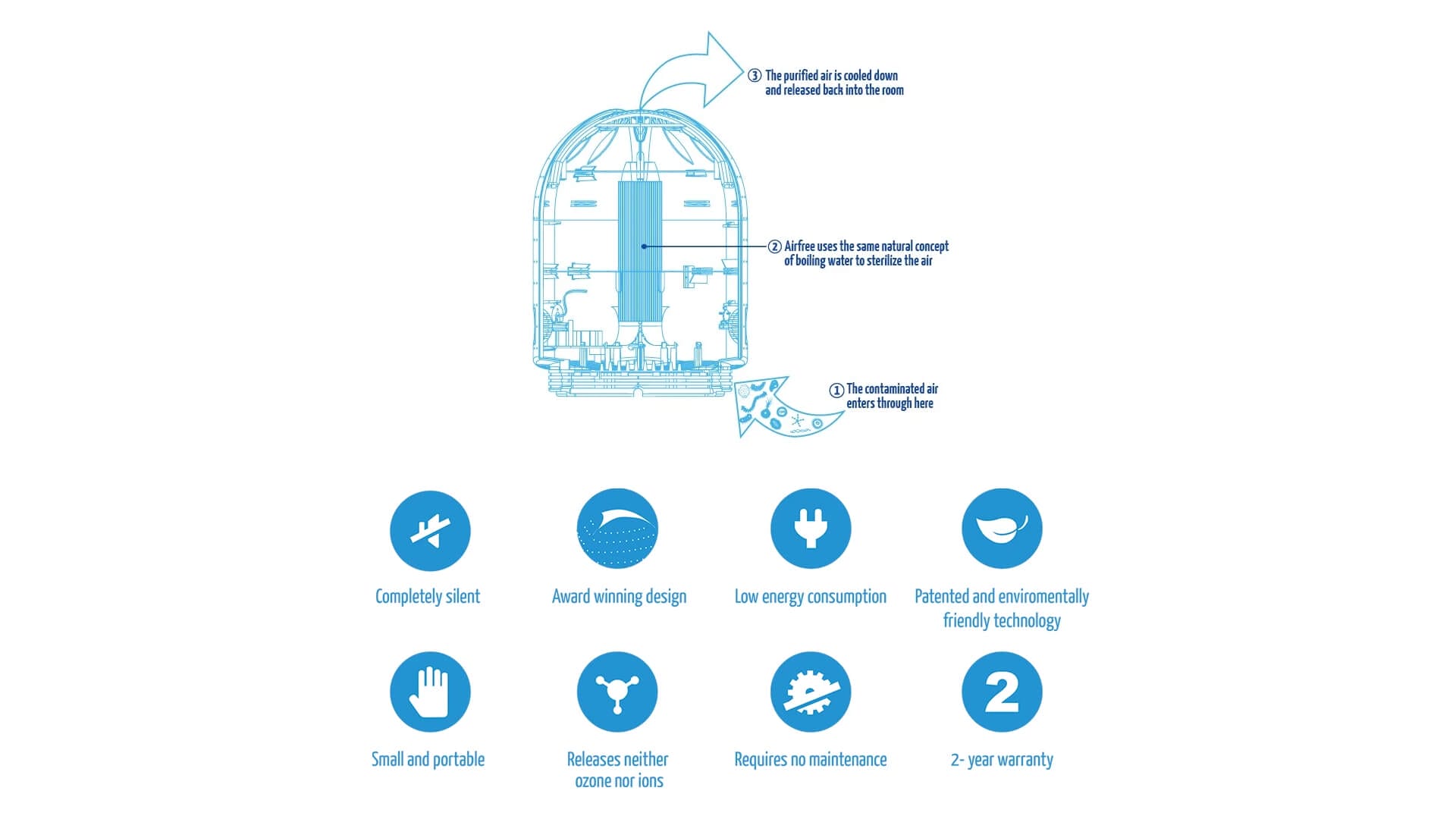 ③ The purified air is cooled down and released back into the room

② Airfree uses the same natural concept of boiling water to sterilize the air

① The contaminated air enters through here

Completely silent

Award winning design

Low energy consumption

Patented and enviromentally friendly technology

Small and portable

Releases neither ozone nor ions

Requires no maintenance

2

2- year warranty