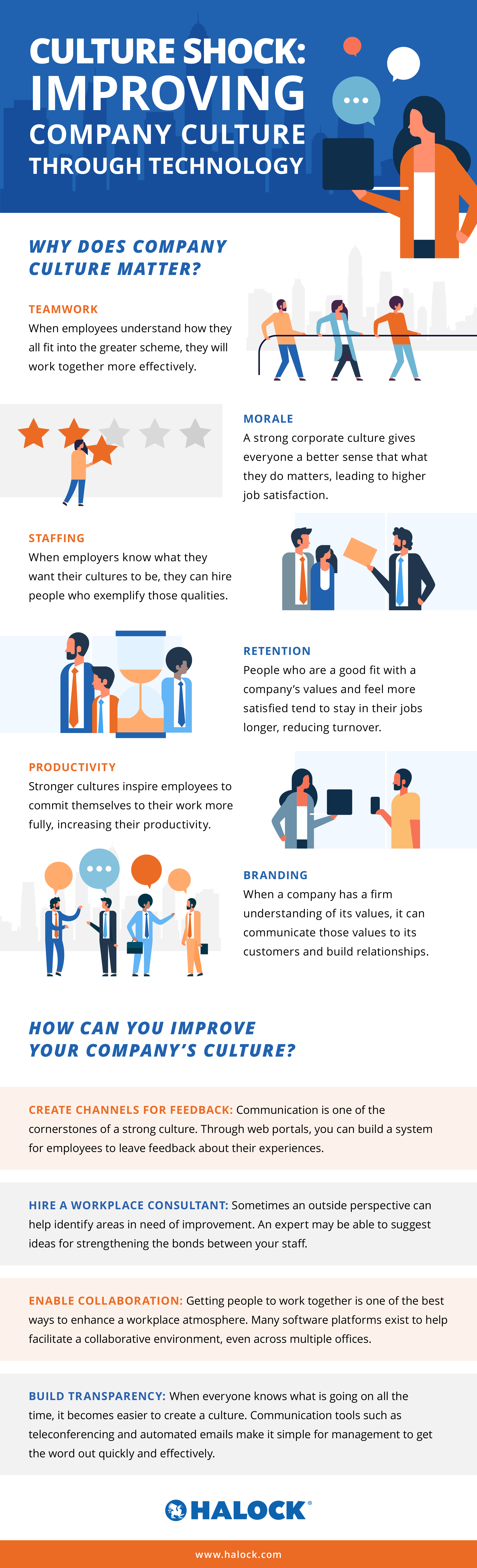 CULTURE SHOCK: IMPROVING COMPANY CULTURE THROUGH TECHNOLOGY

WHY DOES COMPANY CULTURE MATTER?

TEAMWORK
When employees understand how they all fit into the greater scheme, they will work together more effectively.

MORALE
A strong corporate culture gives everyone a better sense that what they do matters, leading to higher job satisfaction.

STAFFING
When employers know what they want their cultures to be, they can hire people who exemplify those qualities.

RETENTION
People who are a good fit with a company's values and feel more satisfied tend to stay in their jobs longer, reducing turnover.

PRODUCTIVITY
Stronger cultures inspire employees to commit themselves to their work more fully, increasing their productivity.

BRANDING
When a company has a firm understanding of its values, it can communicate those values to its customers and build relationships.

HOW CAN YOU IMPROVE YOUR COMPANY'S CULTURE?

CREATE CHANNELS FOR FEEDBACK: Communication is one of the cornerstones of a strong culture. Through web portals, you can build a system for employees to leave feedback about their experiences.

HIRE A WORKPLACE CONSULTANT: Sometimes an outside perspective can help identify areas in need of improvement. An expert may be able to suggest ideas for strengthening the bonds between your staff.

ENABLE COLLABORATION: Getting people to work together is one of the best ways to enhance a workplace atmosphere. Many software platforms exist to help facilitate a collaborative environment, even across multiple offices.

BUILD TRANSPARENCY: When everyone knows what is going on all the time, it becomes easier to create a culture. Communication tools such as teleconferencing and automated emails make it simple for management to get the word out quickly and effectively.

HALOCK®

www.halock.com